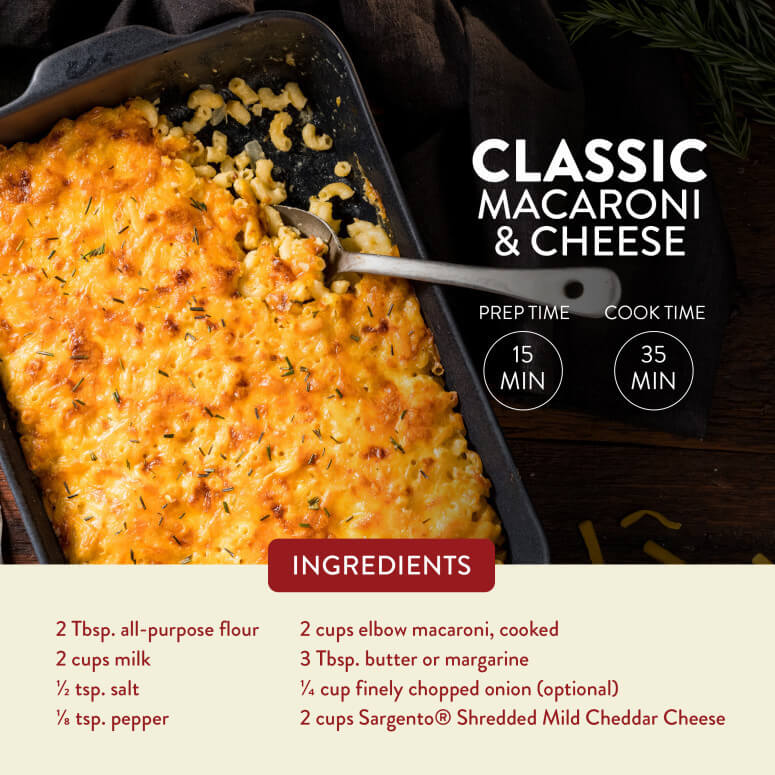 CLASSIC MACARONI & CHEESE

PREP TIME
15 MIN

COOK TIME
35 MIN

INGREDIENTS

2 Tbsp. all-purpose flour
2 cups milk
½ tsp. salt
⅛ tsp. pepper

2 cups elbow macaroni, cooked
3 Tbsp. butter or margarine
¼ cup finely chopped onion (optional)
2 cups Sargento® Shredded Mild Cheddar Cheese