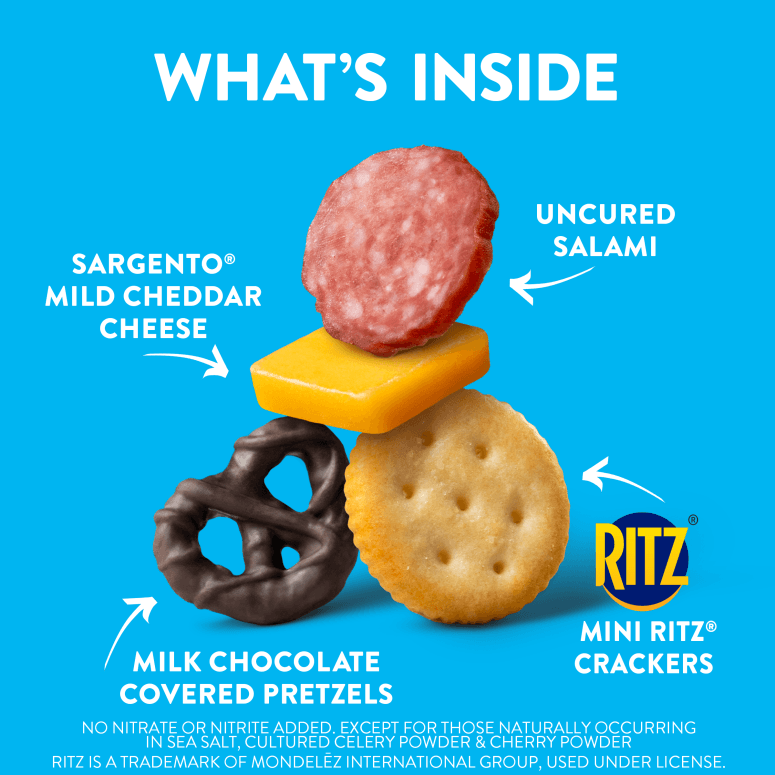 WHAT'S INSIDE

UNCURED SALAMI

SARGENTO® MILD CHEDDAR CHEESE

RITZ®

MINI RITZ® CRACKERS

MILK CHOCOLATE COVERED PRETZELS

NO NITRATE OR NITRITE ADDED. EXCEPT FOR THOSE NATURALLY OCCURRING IN SEA SALT, CULTURED CELERY POWDER & CHERRY POWDER

RITZ IS A TRADEMARK OF MONDELĒZ INTERNATIONAL GROUP, USED UNDER LICENSE.