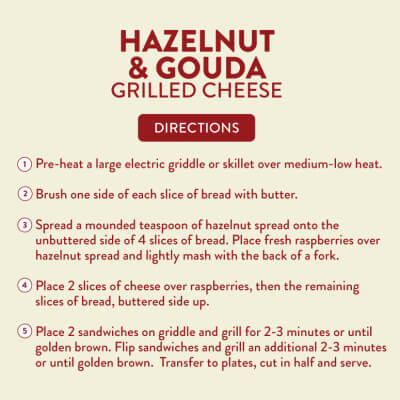 HAZELNUT & GOUDA GRILLED CHEESE

DIRECTIONS

1 Pre-heat a large electric griddle or skillet over medium-low heat.

2 Brush one side of each slice of bread with butter.

3 Spread a mounded teaspoon of hazelnut spread onto the unbuttered side of 4 slices of bread. Place fresh raspberries over hazelnut spread and lightly mash with the back of a fork.

4 Place 2 slices of cheese over raspberries, then the remaining slices of bread, buttered side up.

5 Place 2 sandwiches on griddle and grill for 2-3 minutes or until golden brown. Flip sandwiches and grill an additional 2-3 minutes or until golden brown. Transfer to plates, cut in half and serve.