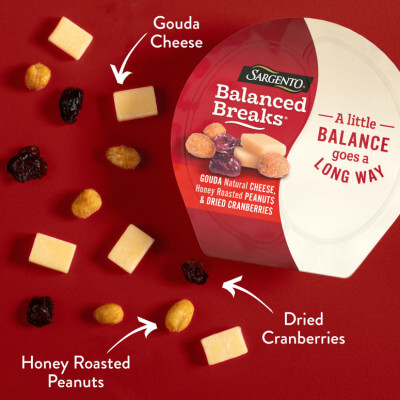 Gouda Cheese

SARGENTO

Balanced Breaks®

GOUDA Natural CHEESE, Honey Roasted PEANUTS & DRIED CRANBERRIES

— A little — BALANCE goes a LONG WAY

Dried Cranberries

Honey Roasted Peanuts