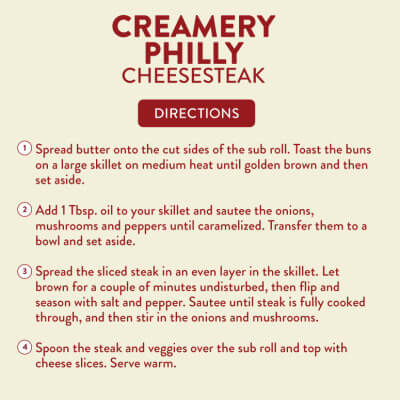 CREAMERY PHILLY CHEESESTEAK

DIRECTIONS

1 Spread butter onto the cut sides of the sub roll. Toast the buns on a large skillet on medium heat until golden brown and then set aside.

2 Add 1 Tbsp. oil to your skillet and sautee the onions, mushrooms and peppers until caramelized. Transfer them to a bowl and set aside.

3 Spread the sliced steak in an even layer in the skillet. Let brown for a couple of minutes undisturbed, then flip and season with salt and pepper. Sautee until steak is fully cooked through, and then stir in the onions and mushrooms.

4 Spoon the steak and veggies over the sub roll and top with cheese slices. Serve warm.