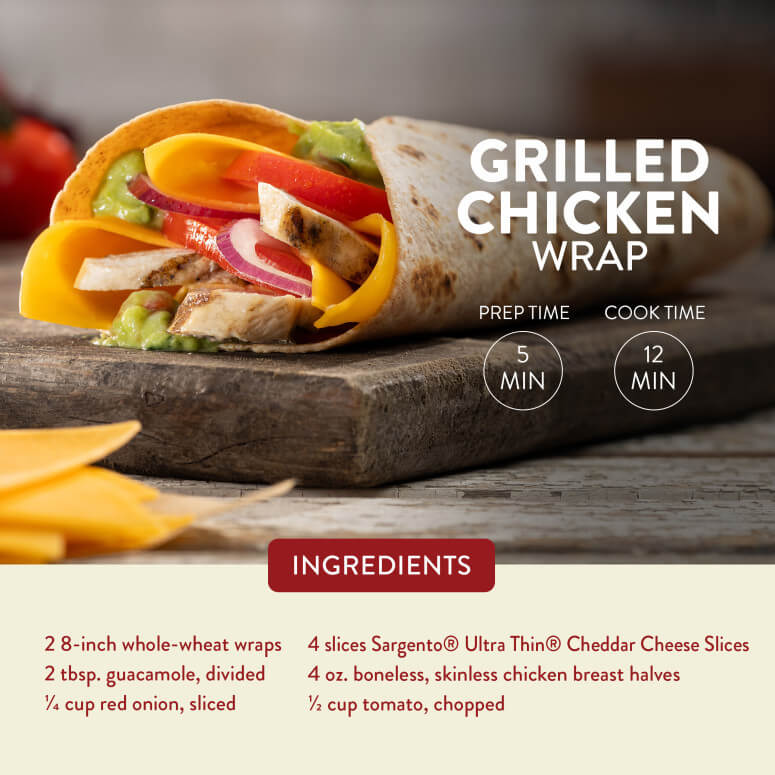 GRILLED CHICKEN WRAP

PREP TIME
5 MIN

COOK TIME
12 MIN

INGREDIENTS

2 8-inch whole-wheat wraps
2 tbsp. guacamole, divided
¼ cup red onion, sliced

4 slices Sargento® Ultra Thin® Cheddar Cheese Slices
4 oz. boneless, skinless chicken breast halves
½ cup tomato, chopped