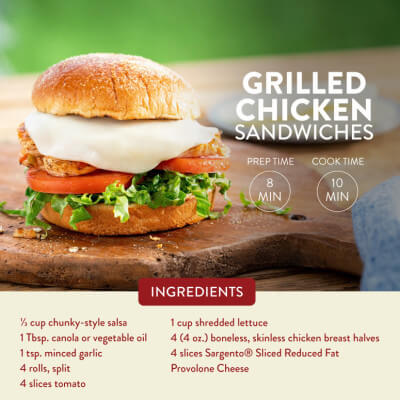 GRILLED CHICKEN SANDWICHES

PREP TIME
8 MIN

COOK TIME
10 MIN

INGREDIENTS

⅓ cup chunky-style salsa
1 Tbsp. canola or vegetable oil
1 tsp. minced garlic
4 rolls, split
4 slices tomato

1 cup shredded lettuce
4 (4 oz.) boneless, skinless chicken breast halves
4 slices Sargento® Sliced Reduced Fat Provolone Cheese