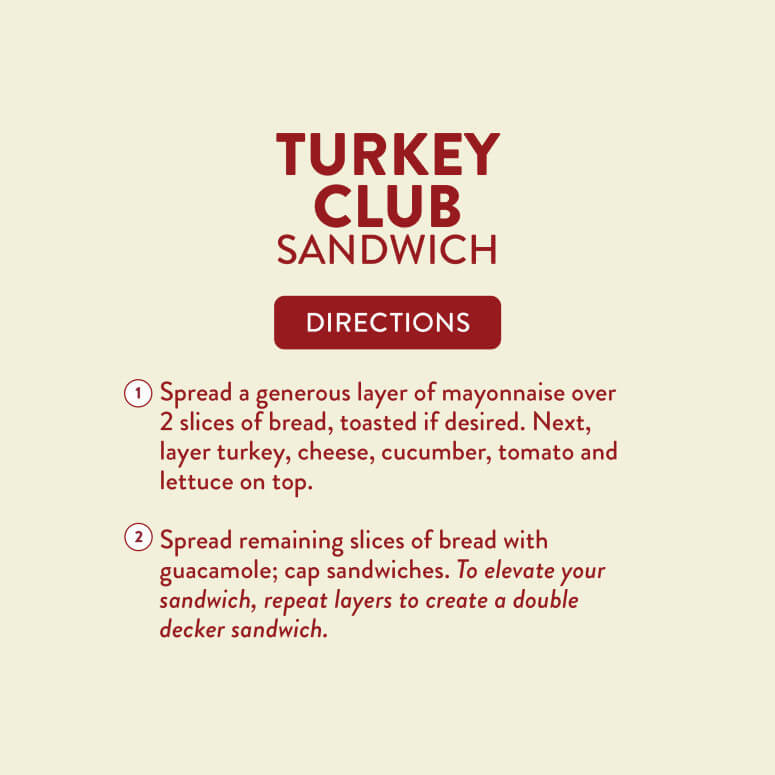 TURKEY
CLUB
SANDWICH

DIRECTIONS

1 Spread a generous layer of mayonnaise over 2 slices of bread, toasted if desired. Next, layer turkey, cheese, cucumber, tomato and lettuce on top.

2 Spread remaining slices of bread with guacamole; cap sandwiches. To elevate your sandwich, repeat layers to create a double decker sandwich.