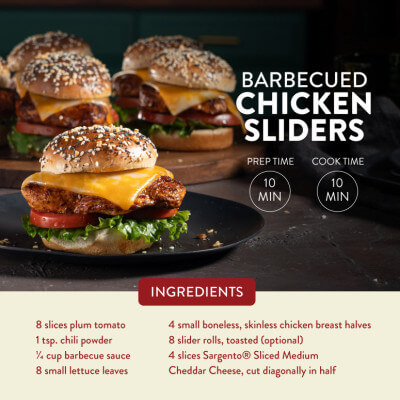 BARBECUED
CHICKEN
SLIDERS

PREP TIME
10 MIN

COOK TIME
10 MIN

INGREDIENTS

8 slices plum tomato
1 tsp. chili powder
¼ cup barbecue sauce
8 small lettuce leaves

4 small boneless, skinless chicken breast halves
8 slider rolls, toasted (optional)
4 slices Sargento® Sliced Medium Cheddar Cheese, cut diagonally in half