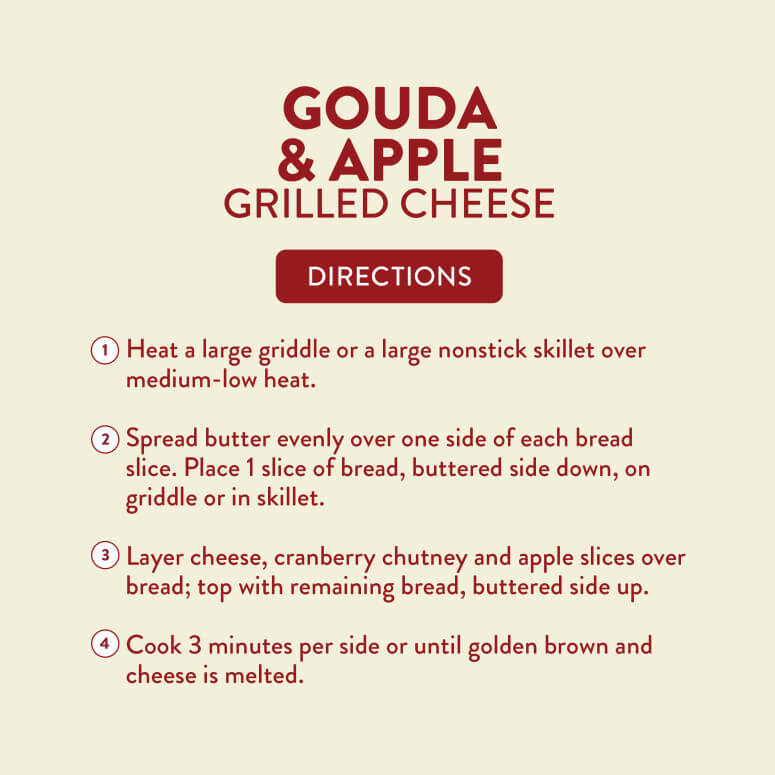 GOUDA
& APPLE
GRILLED CHEESE

DIRECTIONS

1 Heat a large griddle or a large nonstick skillet over medium-low heat.

2 Spread butter evenly over one side of each bread slice. Place 1 slice of bread, buttered side down, on griddle or in skillet.

3 Layer cheese, cranberry chutney and apple slices over bread; top with remaining bread, buttered side up.

4 Cook 3 minutes per side or until golden brown and cheese is melted.